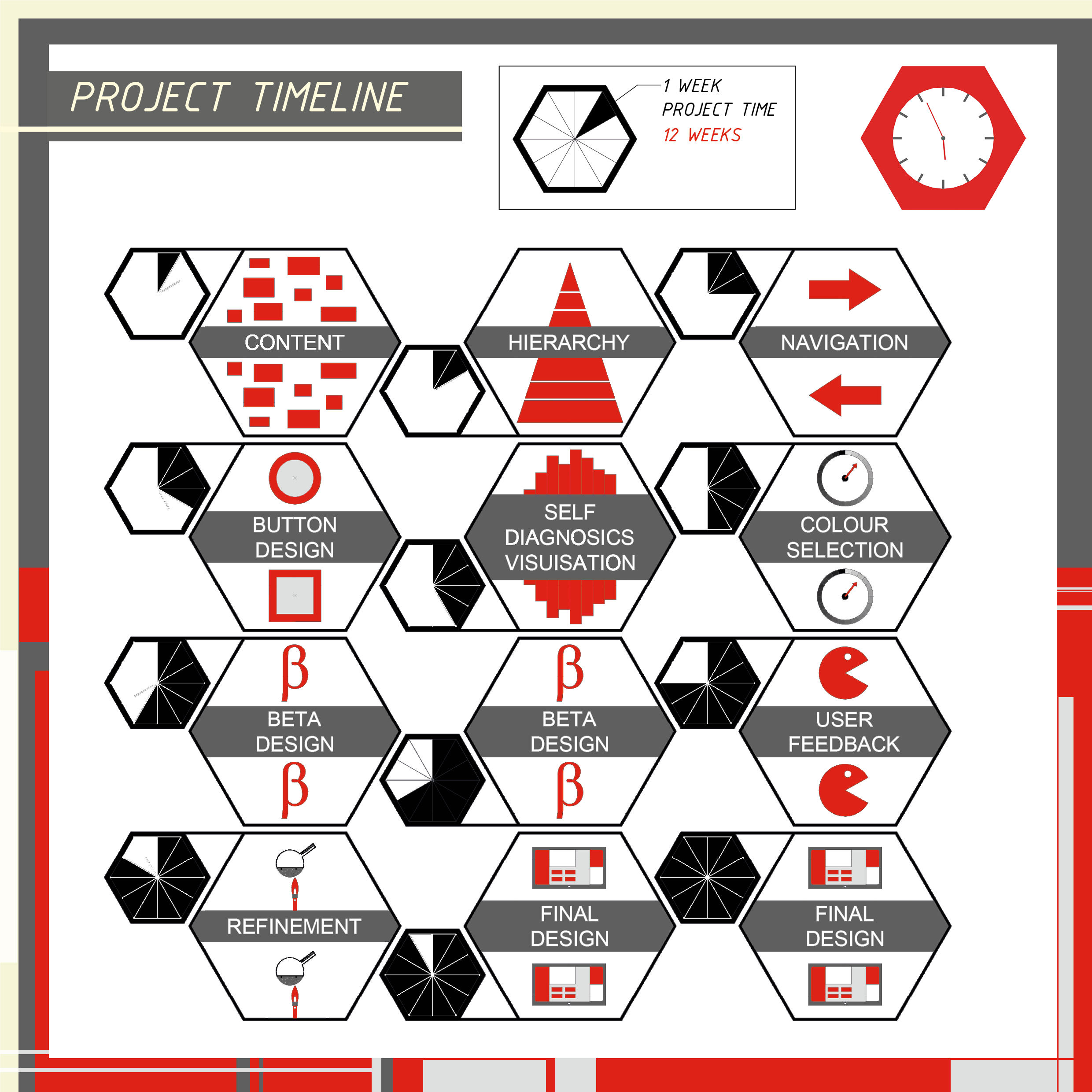 PROJECT TIMELINE

1 WEEK
PROJECT TIME
12 WEEKS

CONTENT

HIERARCHY

NAVIGATION

BUTTON DESIGN

SELF DIAGNOSICS VISUISATION

COLOUR SELECTION

β

BETA DESIGN

β

β

BETA DESIGN

β

USER FEEDBACK

REFINEMENT

FINAL DESIGN

FINAL DESIGN